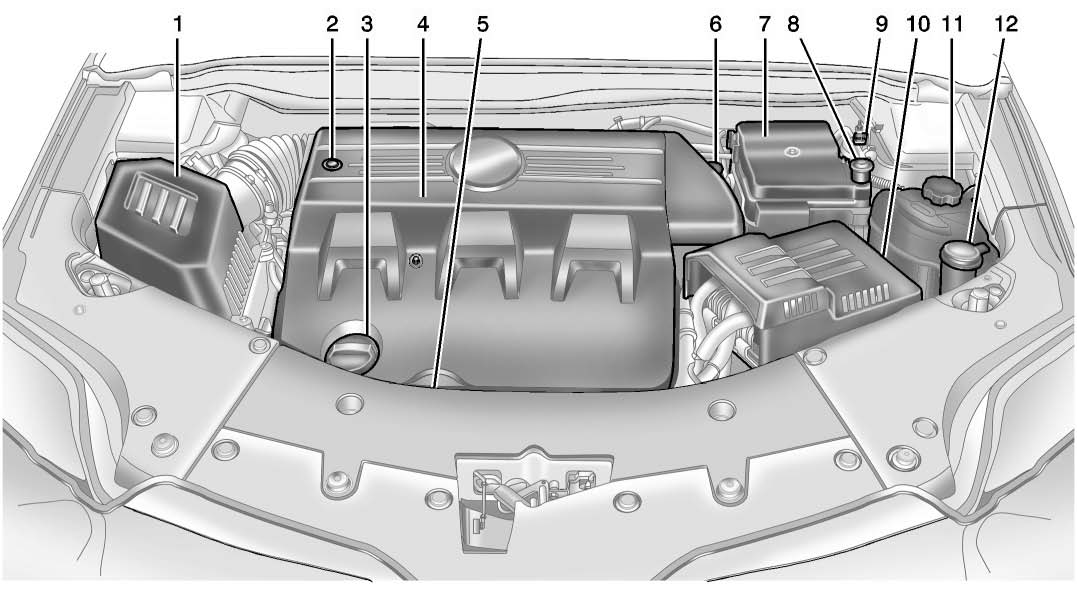 1 2 3 4 5 6 7 8 9 10 11 12